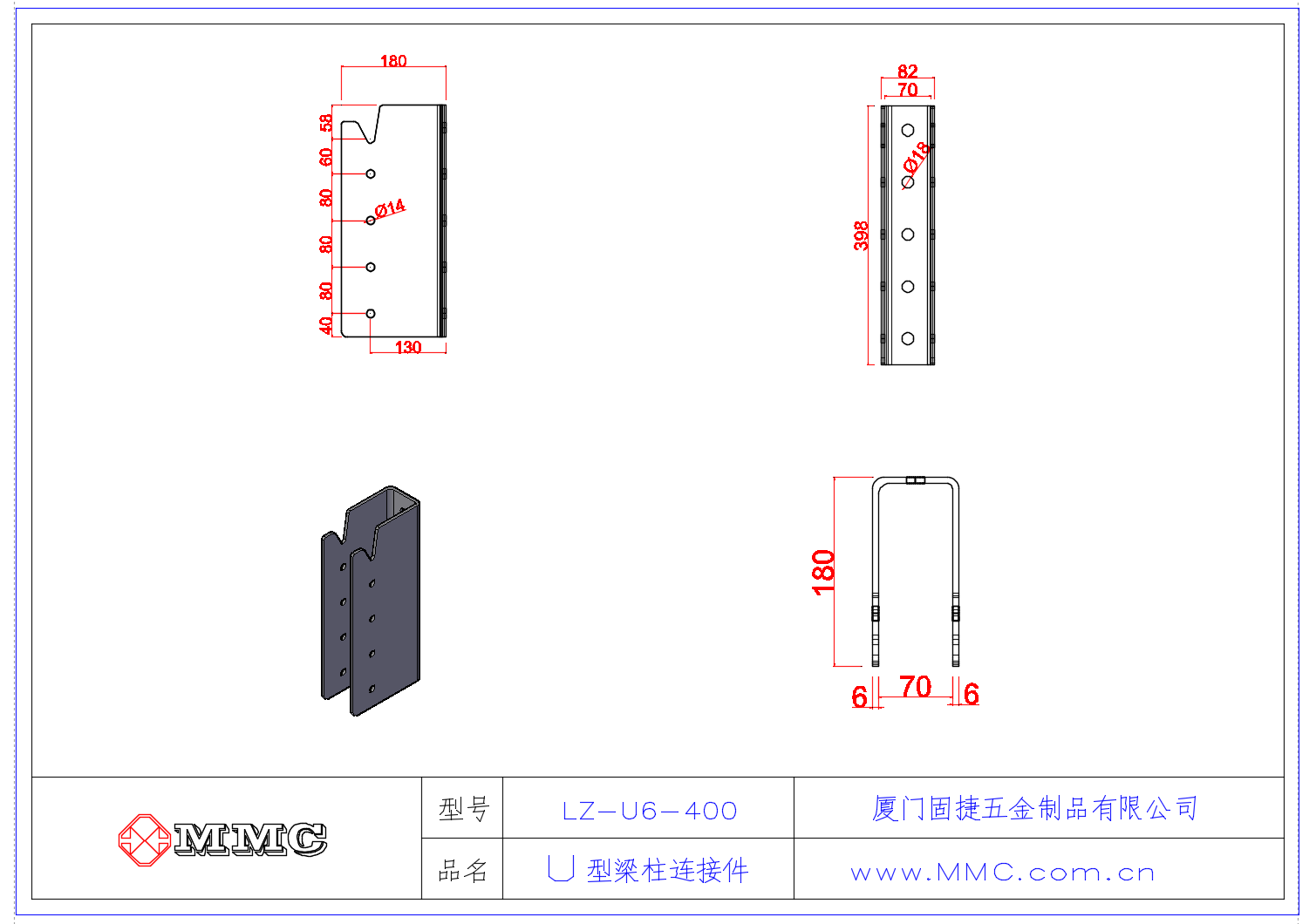 180
58
60
80
80
80
40
Ø14
130

82
70
Ø18
398

180
6
70
6

MMC

| 型号 | LZ-U6-400 | 厦门固捷五金制品有限公司 |
|---|---|---|
| 品名 | U 型梁柱连接件 | www.MMC.com.cn |